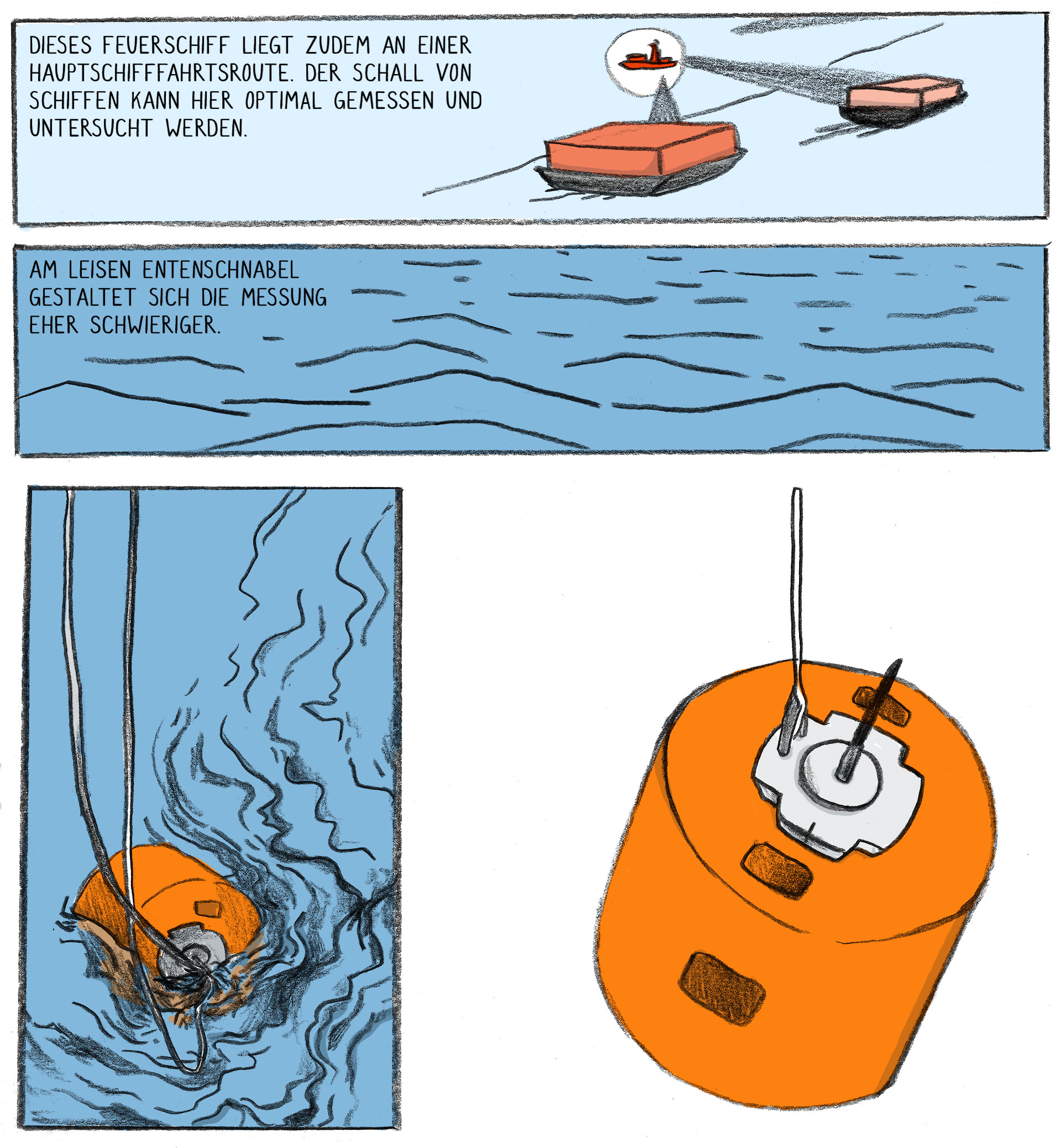 DIESES FEUERSCHIFF LIEGT ZUDEM AN EINER HAUPTSCHIFFFAHRTSROUTE. DER SCHALL VON SCHIFFEN KANN HIER OPTIMAL GEMESSEN UND UNTERSUCHT WERDEN.

AM LEISEN ENTENSCHNABEL GESTALTET SICH DIE MESSUNG EHER SCHWIERIGER.